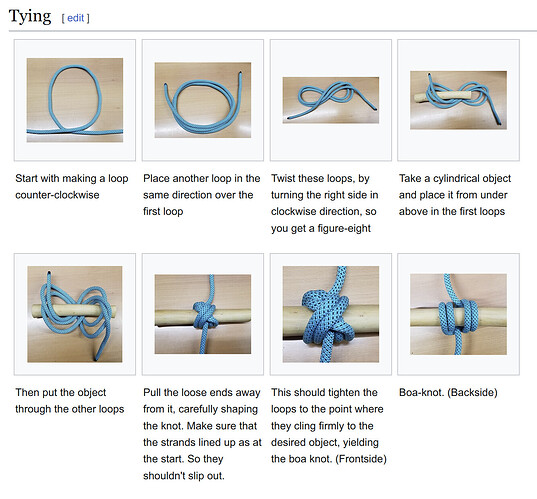 Tying [ edit ]

Start with making a loop counter-clockwise

Place another loop in the same direction over the first loop

Twist these loops, by turning the right side in clockwise direction, so you get a figure-eight

Take a cylindrical object and place it from under above in the first loops

Then put the object through the other loops

Pull the loose ends away from it, carefully shaping the knot. Make sure that the strands lined up as at the start. So they shouldn't slip out.

This should tighten the loops to the point where they cling firmly to the desired object, yielding the boa knot. (Frontside)

Boa-knot. (Backside)