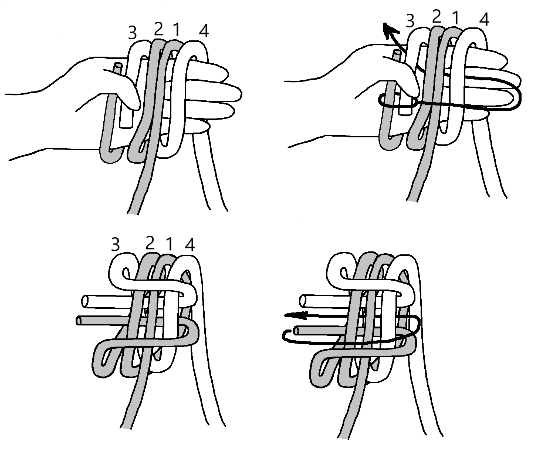 3 2 1 4

3 2 1 4

3 2 1 4