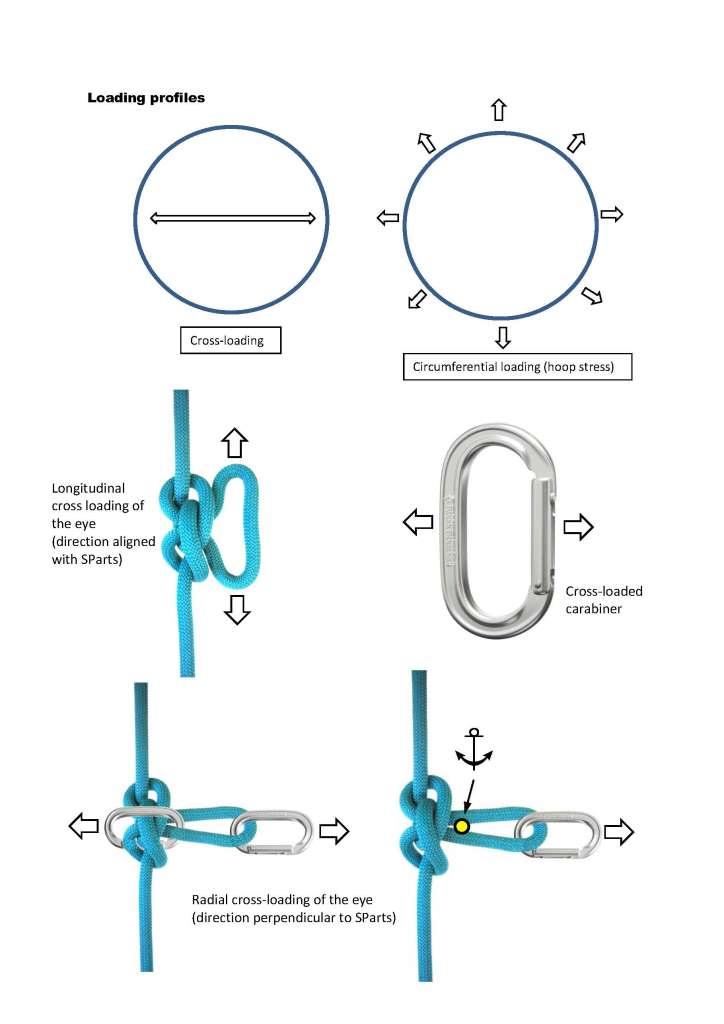 Loading profiles

Cross-loading

Circumferential loading (hoop stress)

Longitudinal cross loading of the eye (direction aligned with SParts)

Cross-loaded carabiner

Radial cross-loading of the eye (direction perpendicular to SParts)