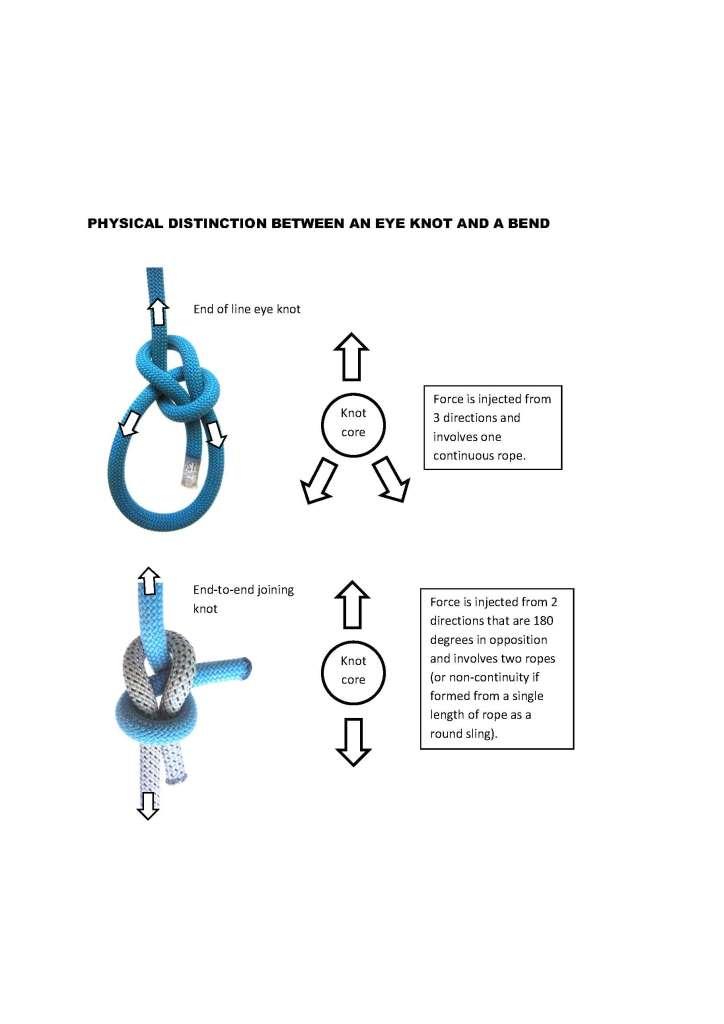 PHYSICAL DISTINCTION BETWEEN AN EYE KNOT AND A BEND

End of line eye knot

Knot core

Force is injected from 3 directions and involves one continuous rope.

End-to-end joining knot

Knot core

Force is injected from 2 directions that are 180 degrees in opposition and involves two ropes (or non-continuity if formed from a single length of rope as a round sling).