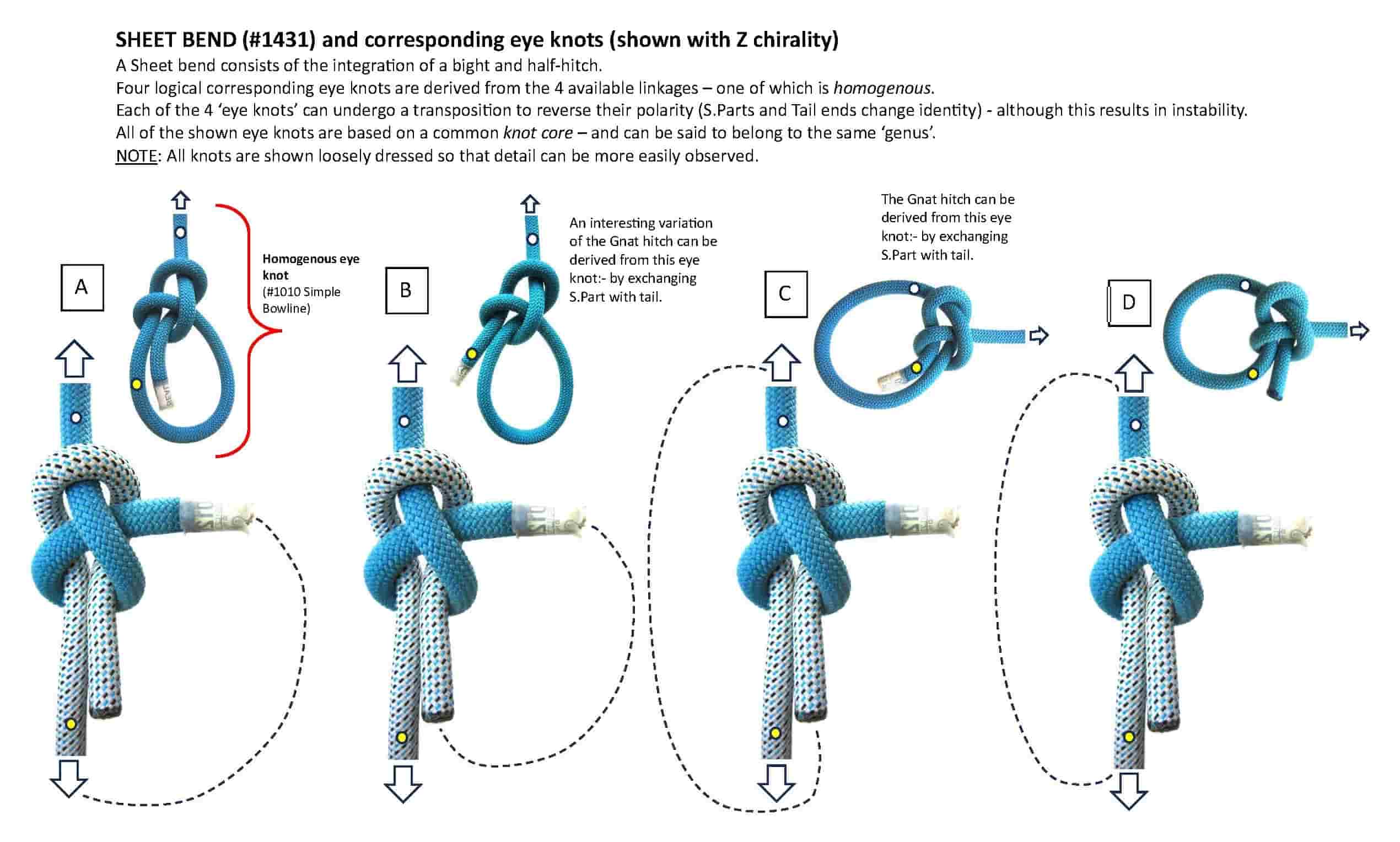 SHEET BEND (#1431) and corresponding eye knots (shown with Z chirality)
A Sheet bend consists of the integration of a bight and half-hitch.
Four logical corresponding eye knots are derived from the 4 available linkages – one of which is homogenous.
Each of the 4 'eye knots' can undergo a transposition to reverse their polarity (S.Parts and Tail ends change identity) - although this results in instability.
All of the shown eye knots are based on a common knot core – and can be said to belong to the same 'genus'.
NOTE: All knots are shown loosely dressed so that detail can be more easily observed.

A

Homogenous eye knot
(#1010 Simple Bowline)

B

An interesting variation of the Gnat hitch can be derived from this eye knot:- by exchanging S.Part with tail.

The Gnat hitch can be derived from this eye knot:- by exchanging S.Part with tail.

C

D