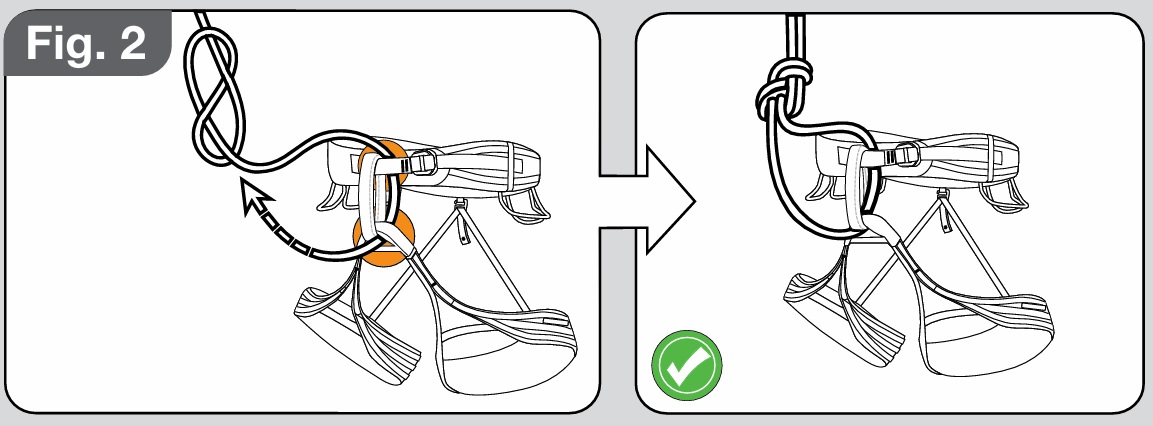 Fig. 2