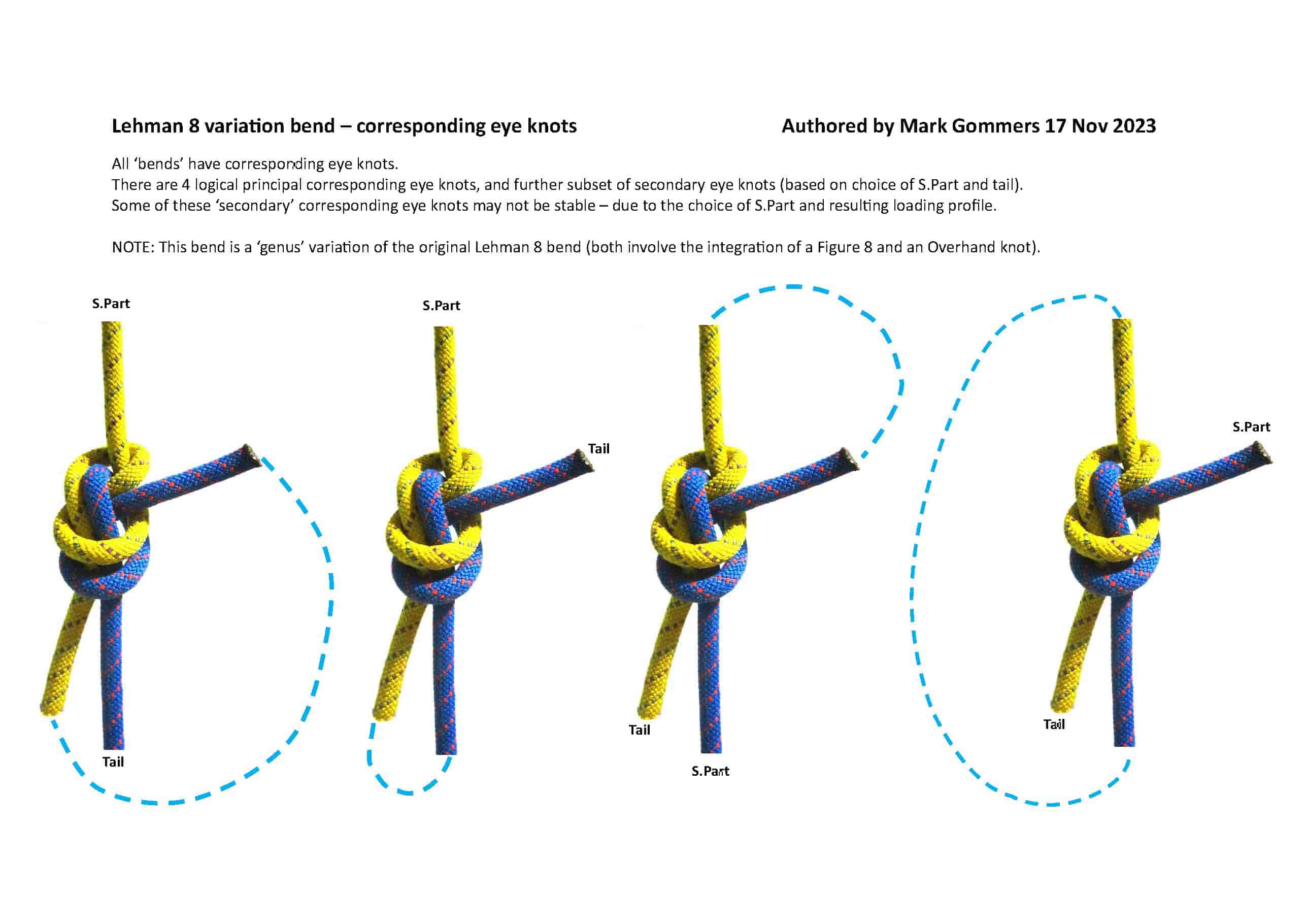 Lehman 8 variation bend – corresponding eye knots

Authored by Mark Gommers 17 Nov 2023

All 'bends' have corresponding eye knots.
There are 4 logical principal corresponding eye knots, and further subset of secondary eye knots (based on choice of S.Part and tail).
Some of these 'secondary' corresponding eye knots may not be stable – due to the choice of S.Part and resulting loading profile.

NOTE: This bend is a 'genus' variation of the original Lehman 8 bend (both involve the integration of a Figure 8 and an Overhand knot).

S.Part

Tail

S.Part

Tail

Tail

S.Part

S.Part

Tail